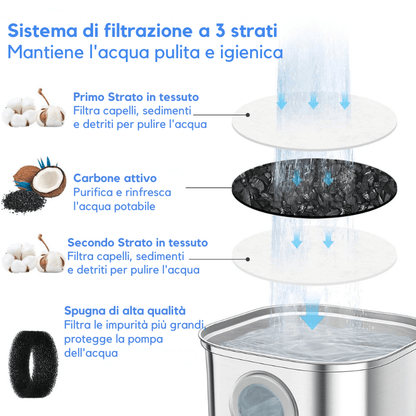 Sistema di filtrazione a 3 strati
Mantiene l'acqua pulita e igienica

Primo Strato in tessuto
Filtra capelli, sedimenti e detriti per pulire l'acqua

Carbone attivo
Purifica e rinfresca l'acqua potabile

Secondo Strato in tessuto
Filtra capelli, sedimenti e detriti per pulire l'acqua

Spugna di alta qualità
Filtra le impurità più grandi, protegge la pompa dell'acqua